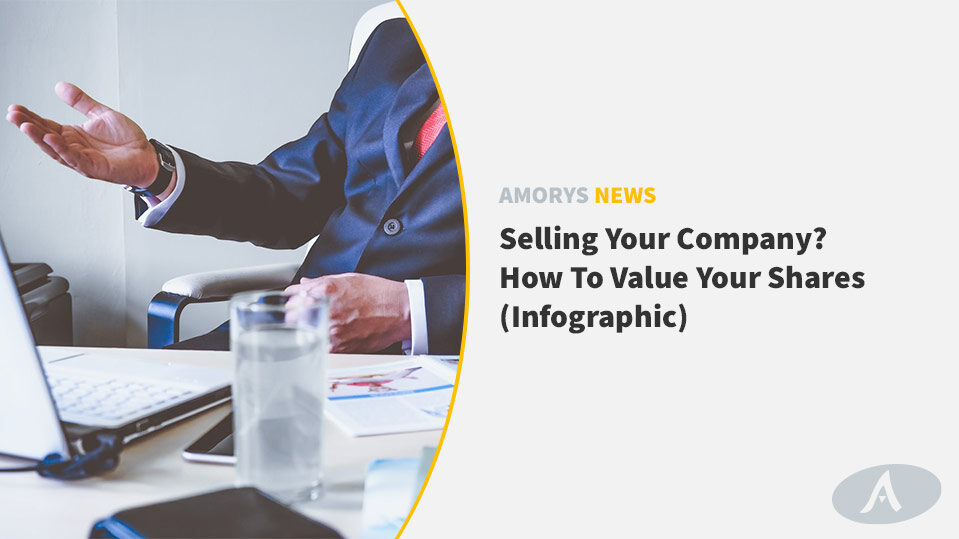 AMORYS NEWS

Selling Your Company? How To Value Your Shares (Infographic)

A